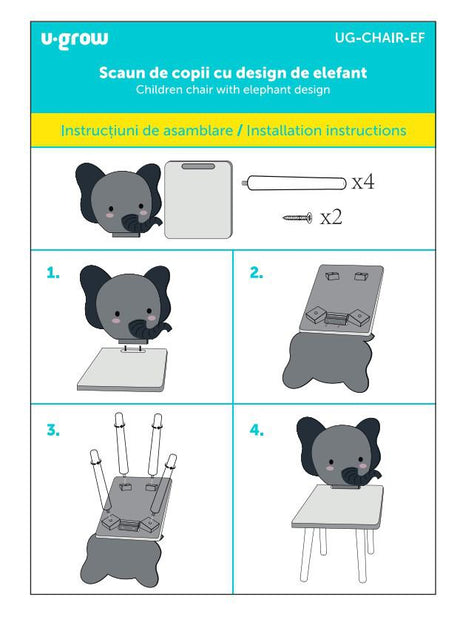 u·grow

UG-CHAIR-EF

Scaun de copii cu design de elefant
Children chair with elephant design

Instrucțiuni de asamblare / Installation instructions

x4

x2

1.

2.

3.

4.